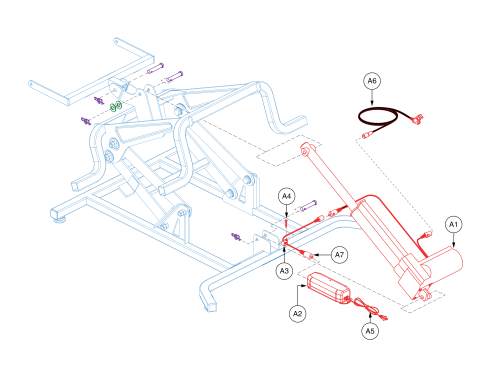 A6
A4
A1
A7
A3
A2
A5