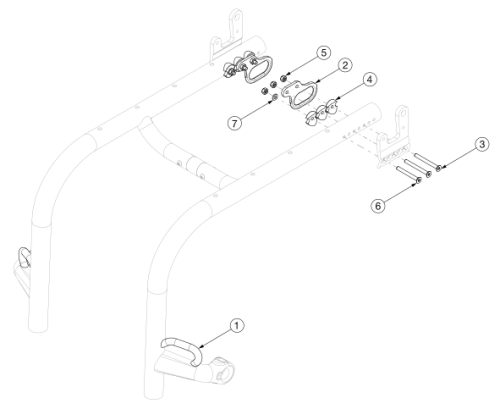 5
2
4
7
3
6
1