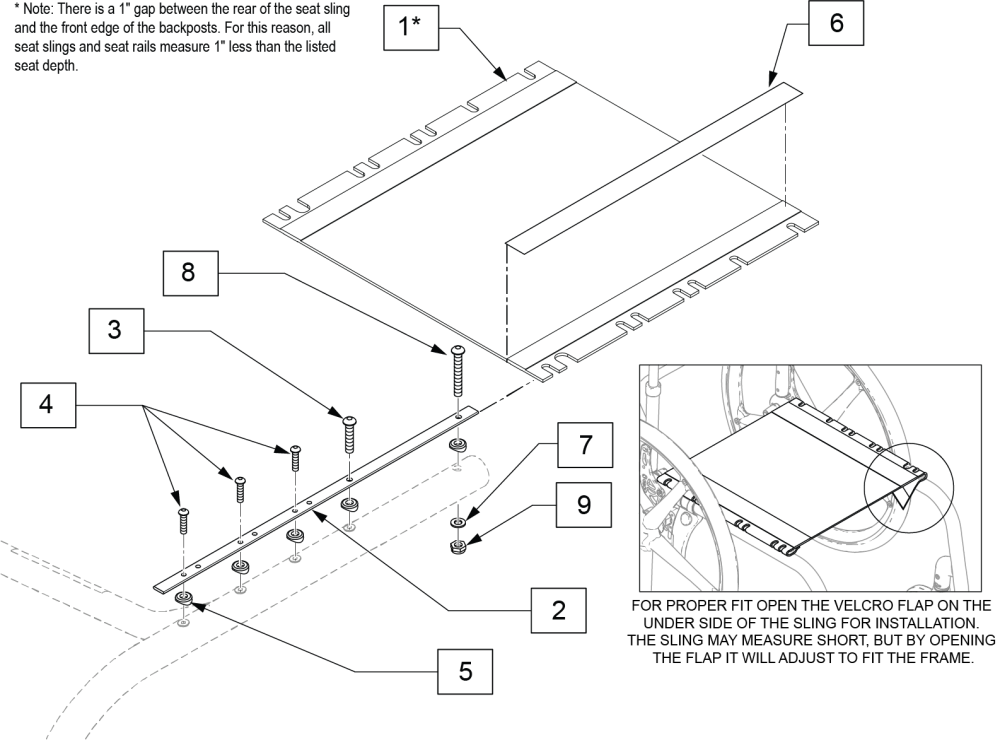 * Note: There is a 1" gap between the rear of the seat sling and the front edge of the backposts. For this reason, all seat slings and seat rails measure 1" less than the listed seat depth.

1*

6

8

3

4

7

9

2

5

FOR PROPER FIT OPEN THE VELCRO FLAP ON THE UNDER SIDE OF THE SLING FOR INSTALLATION. THE SLING MAY MEASURE SHORT, BUT BY OPENING THE FLAP IT WILL ADJUST TO FIT THE FRAME.