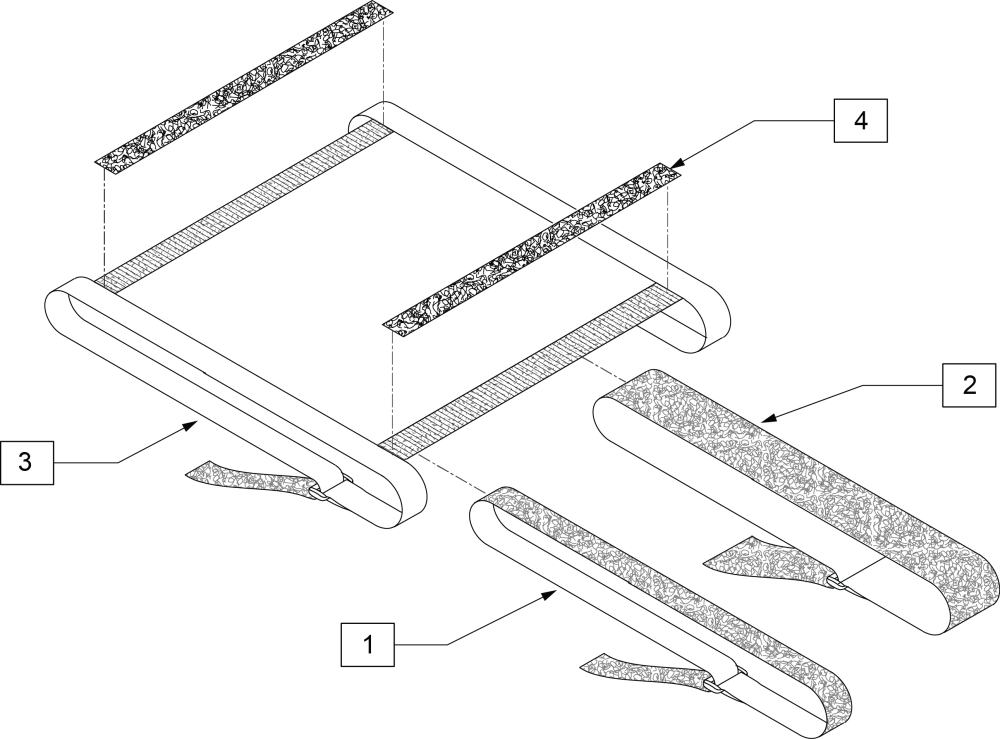 4

2

3

1