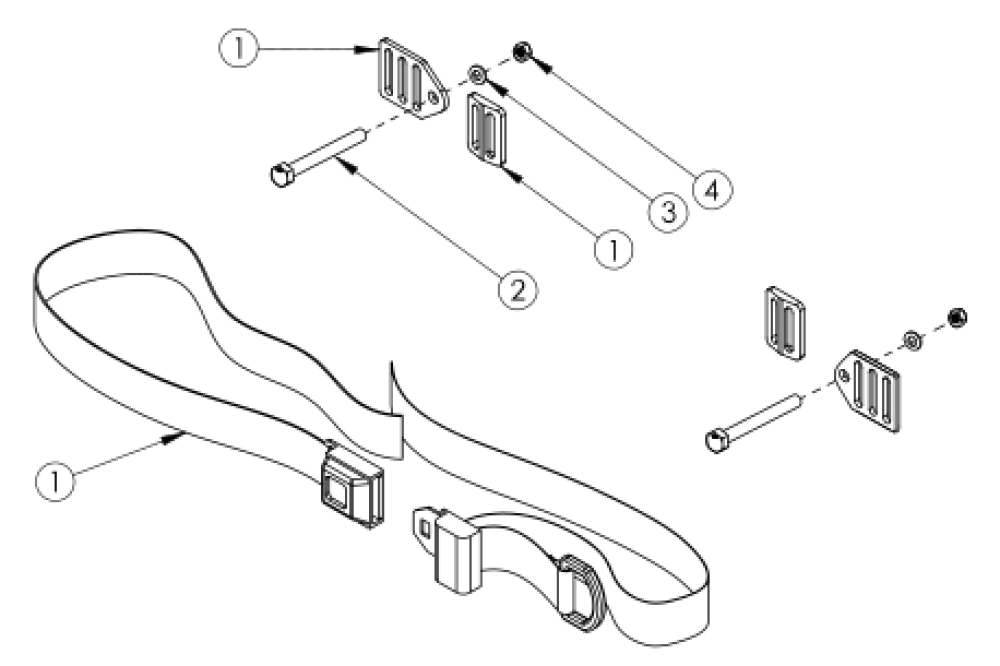 1
4
3
1
2
1