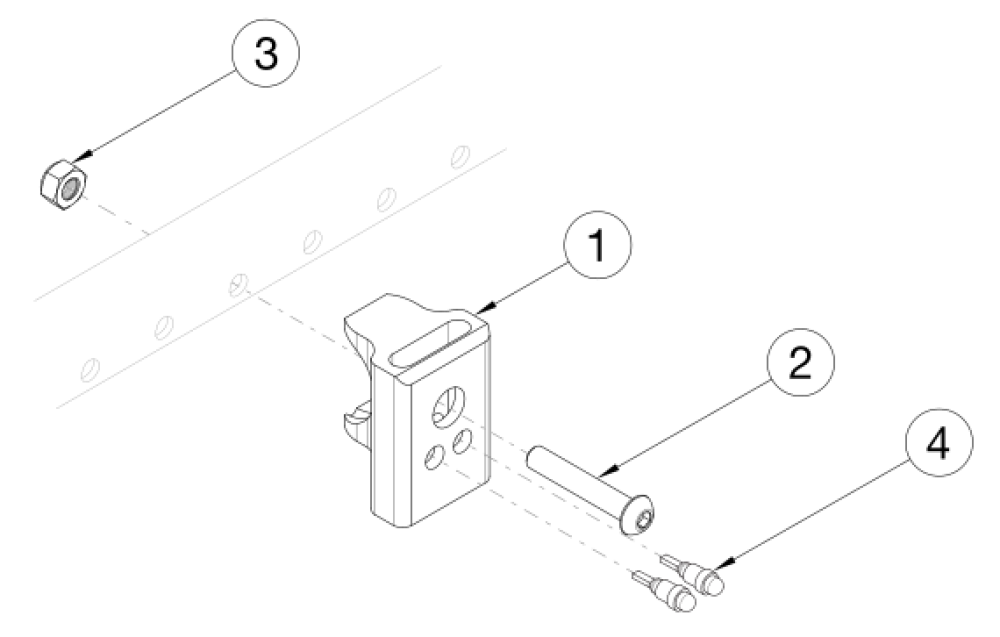 3
1
2
4