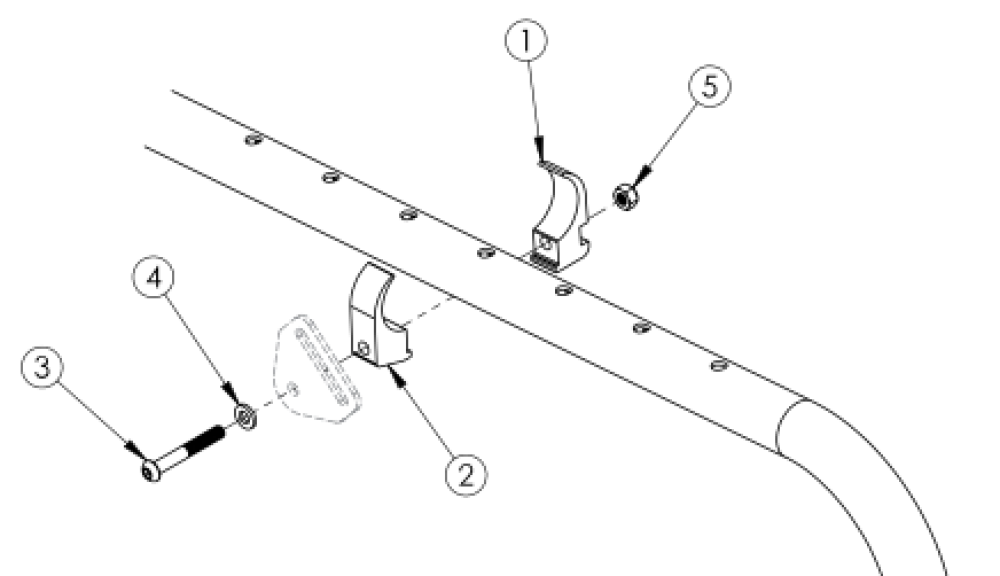 1
5
4
3
2