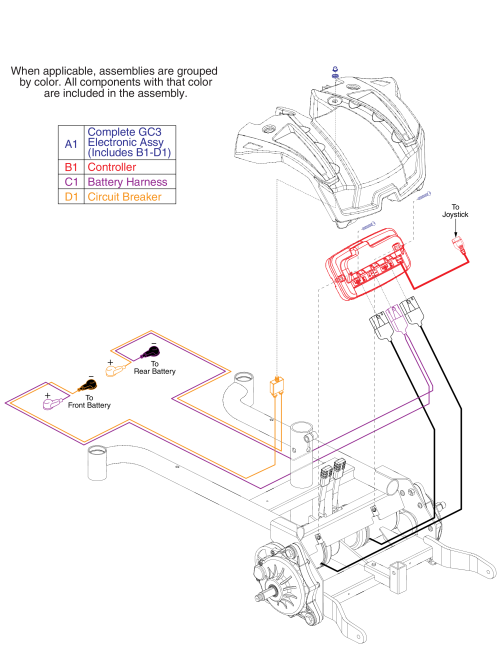 When applicable, assemblies are grouped by color. All components with that color are included in the assembly.

| A1 | Complete GC3 Electronic Assy (Includes B1-D1) |
|---|---|
| B1 | Controller |
| C1 | Battery Harness |
| D1 | Circuit Breaker |

To Joystick

−
+
To Rear Battery

−
+
To Front Battery