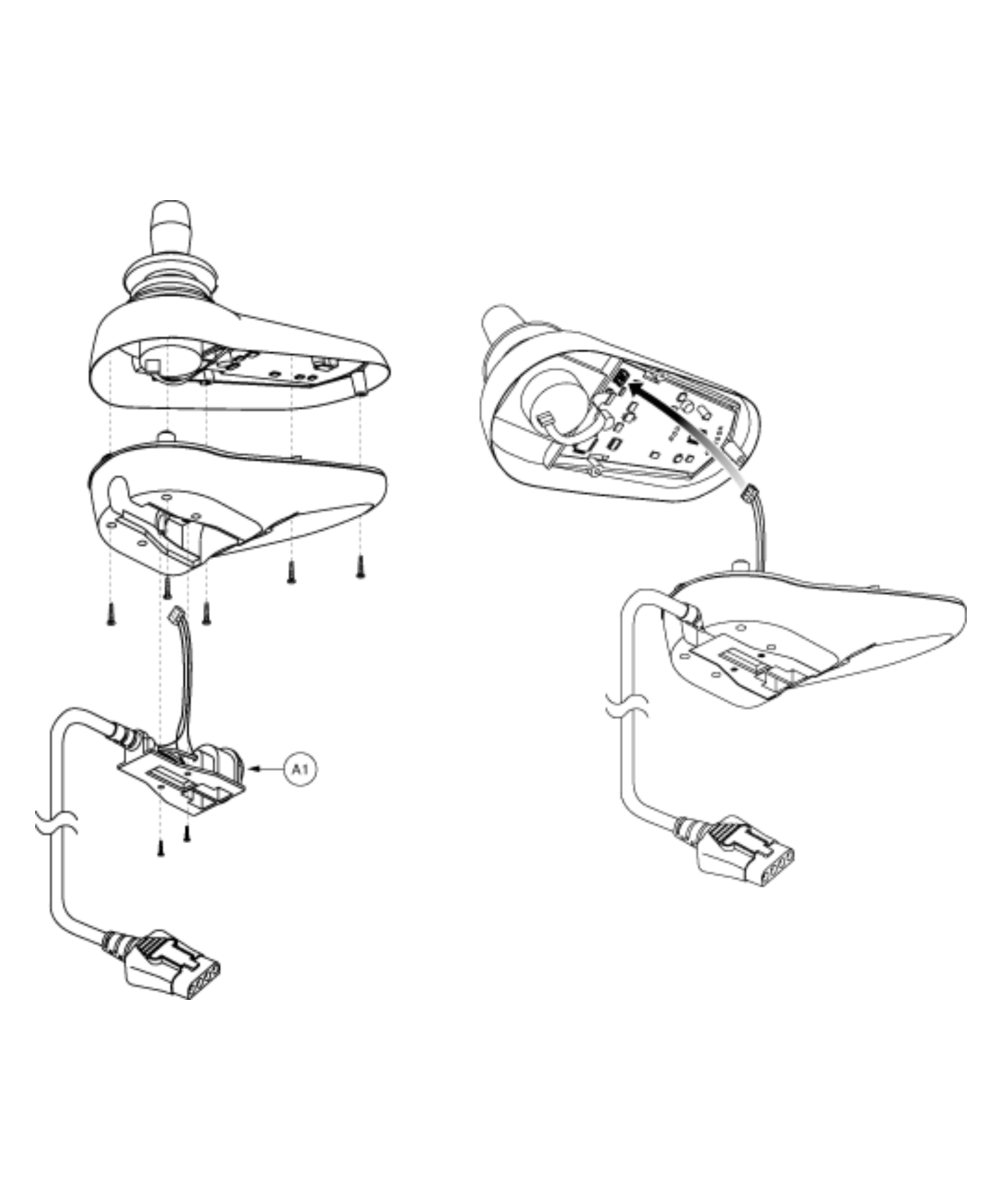 A1