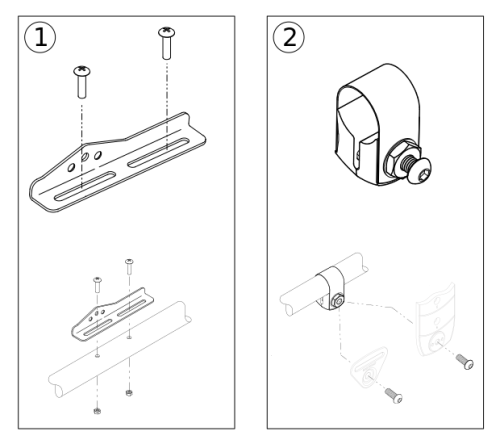 1

2