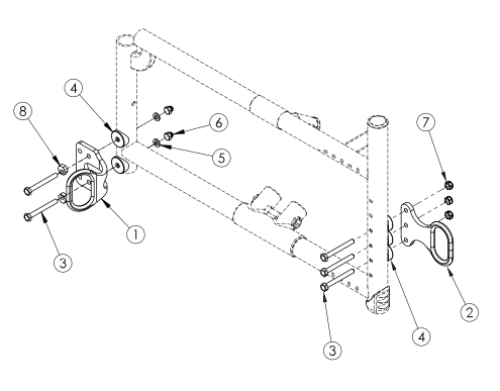 4
8
6
5
7
1
3
2
4
3