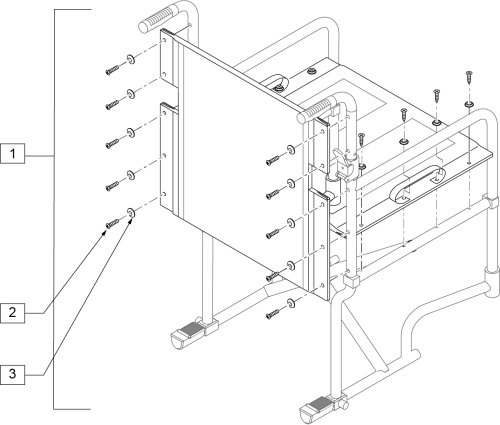 1

2

3