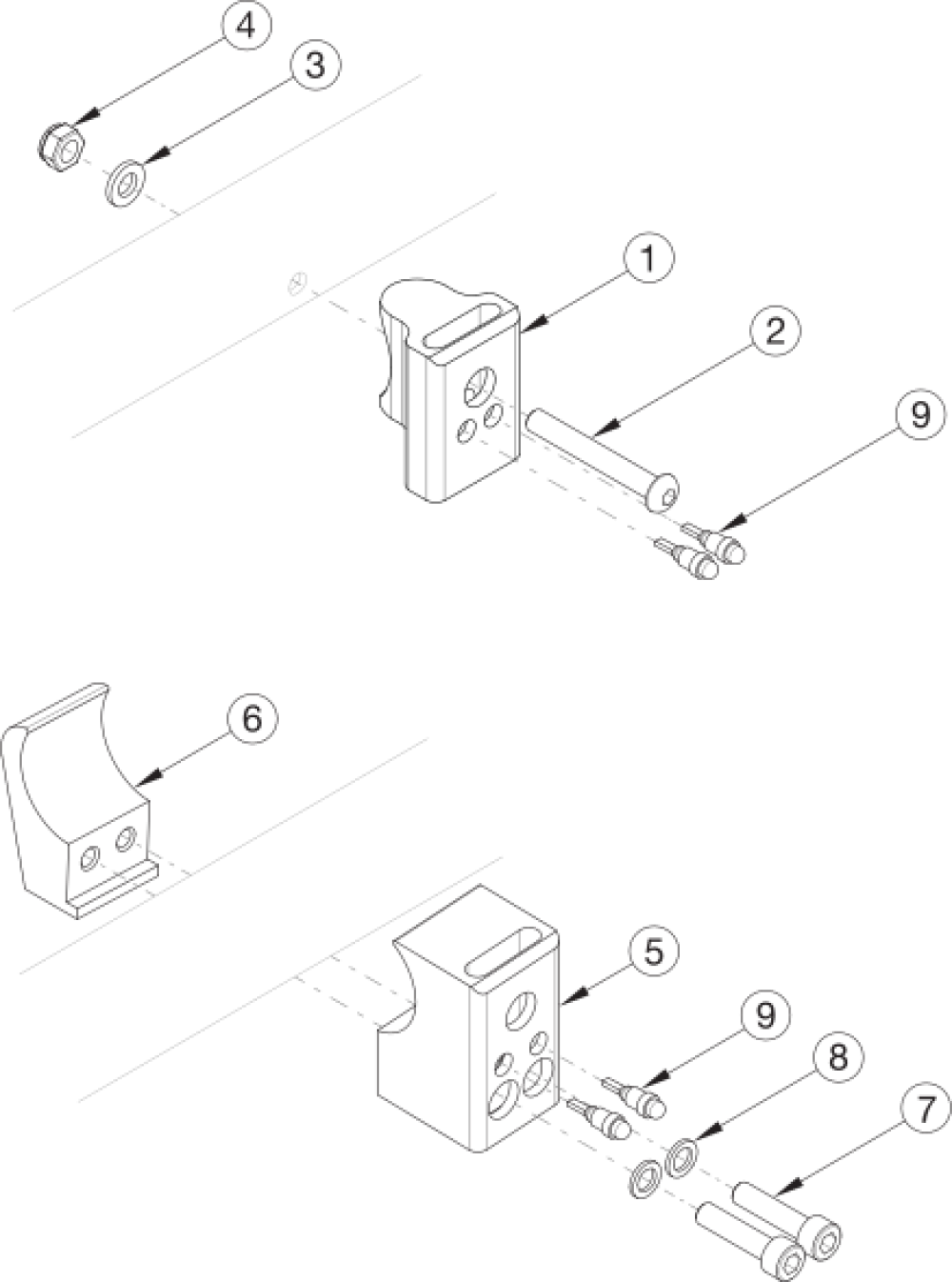 4
3
1
2
9
6
5
9
8
7