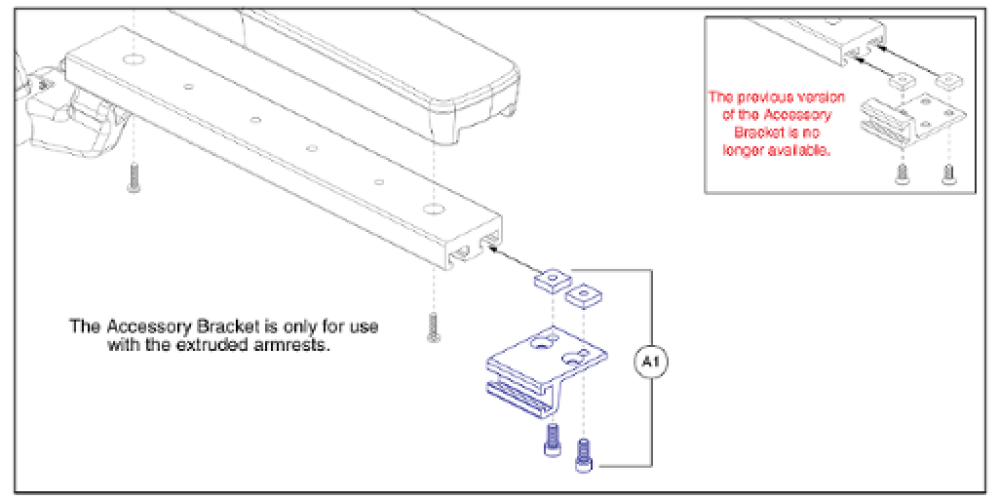 The previous version of the Accessory Bracket is no longer available.

The Accessory Bracket is only for use with the extruded armrests.

A1