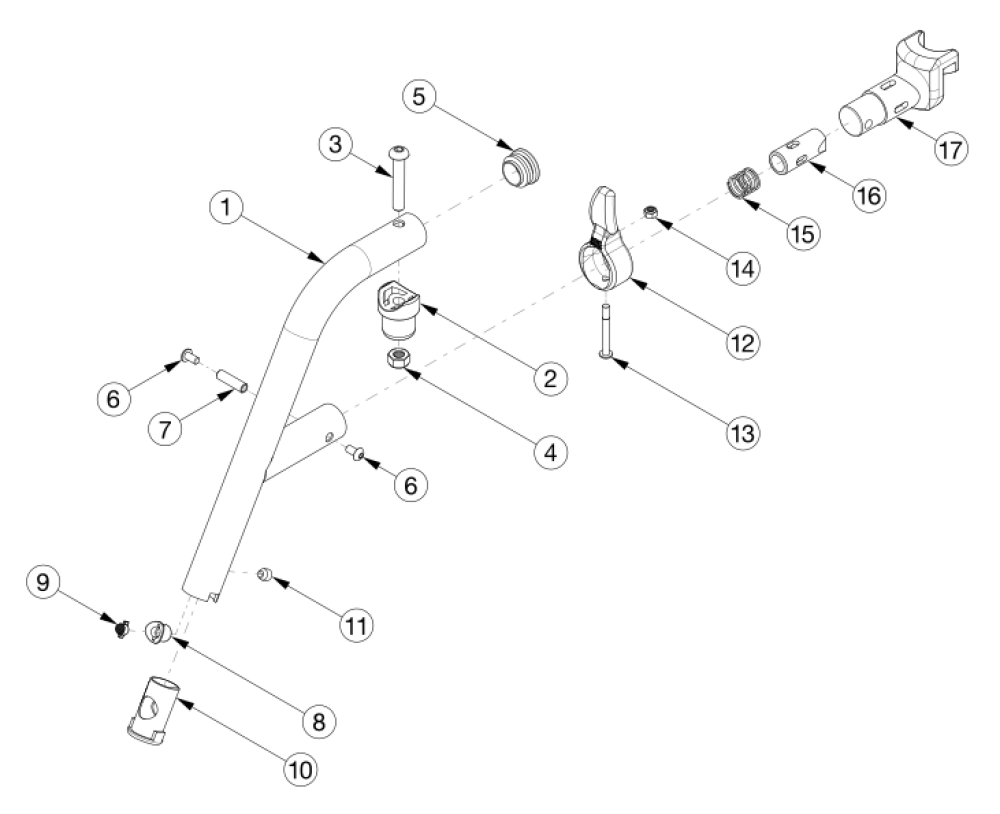 5
3
1
17
16
15
14
12
2
6
7
4
13
6
9
11
8
10