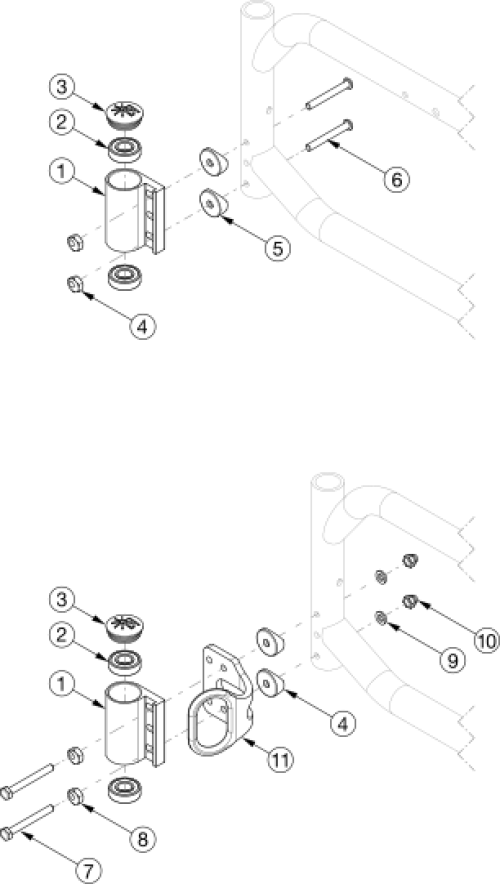 3
2
1
6
5
4

3
2
1
10
9
4
11
8
7