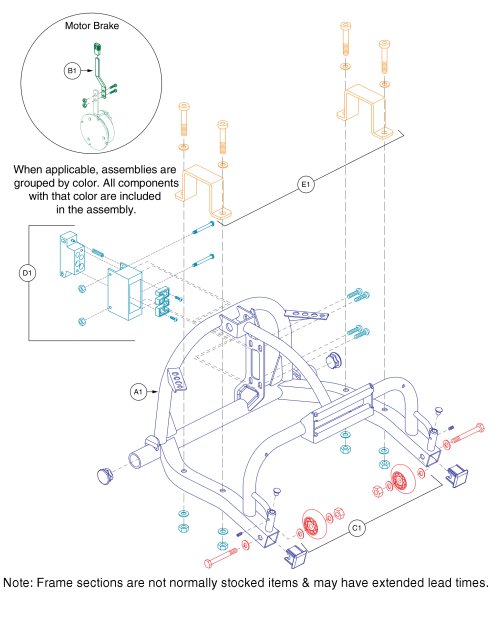 Motor Brake

B1

When applicable, assemblies are grouped by color. All components with that color are included in the assembly.

E1

D1

A1

C1

Note: Frame sections are not normally stocked items & may have extended lead times.