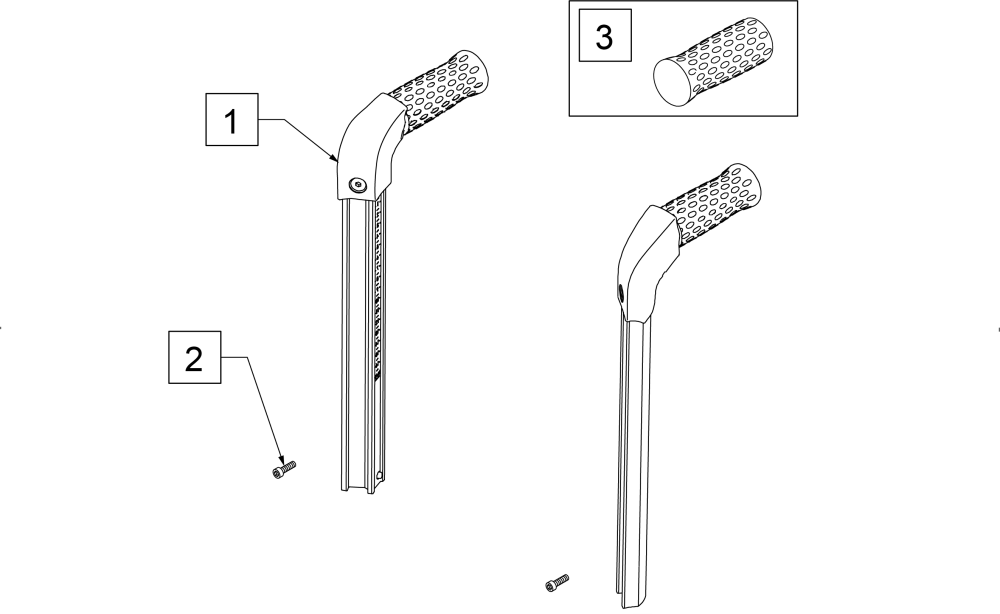 3

1

2