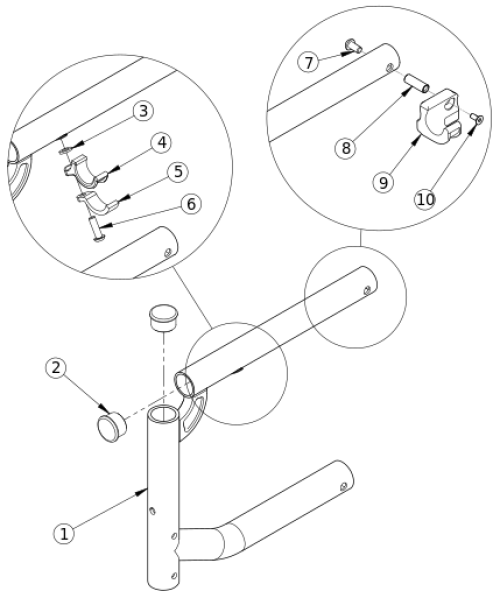 3
4
5
6
7
8
9
10
2
1