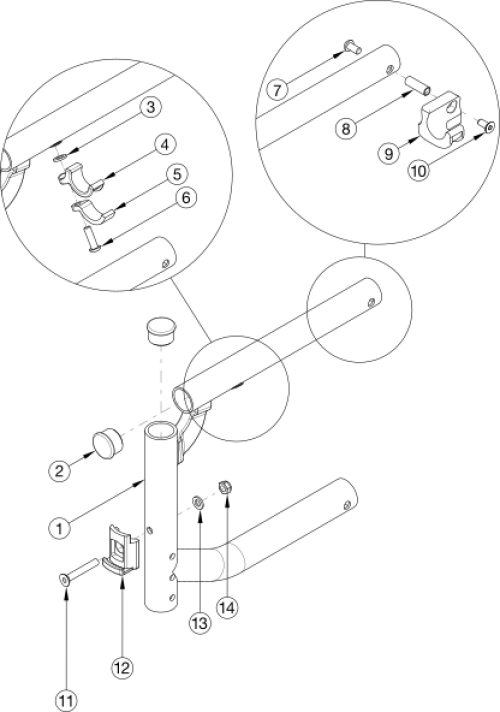 3
4
5
6
7
8
9
10
2
1
13
14
12
11