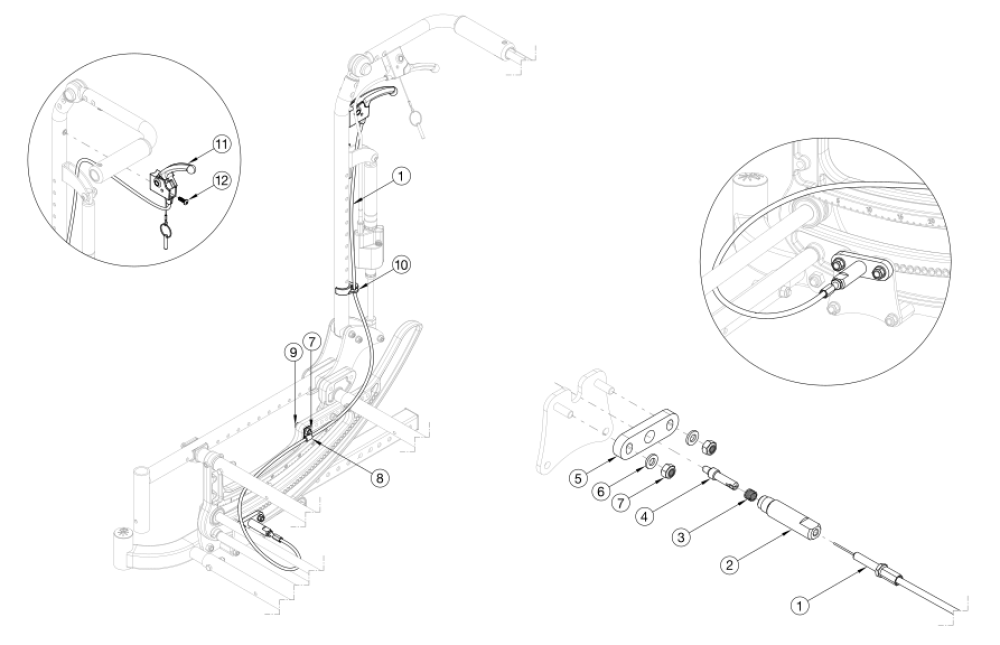 11
12
1
10
9
7
8
5
6
7
4
3
2
1