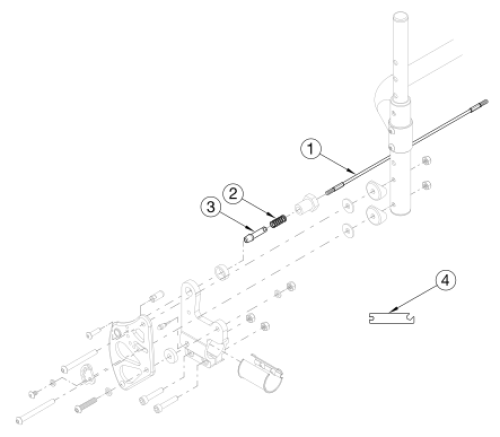 1
2
3
4