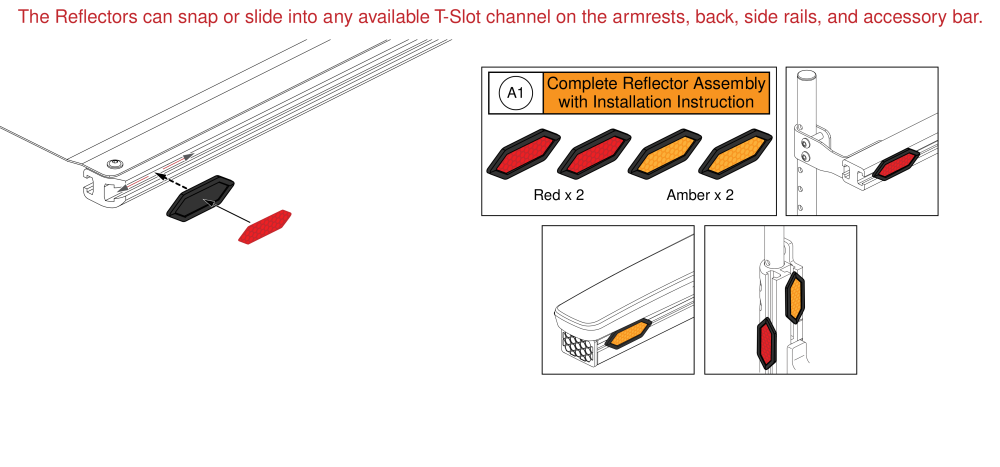 The Reflectors can snap or slide into any available T-Slot channel on the armrests, back, side rails, and accessory bar.

A1

Complete Reflector Assembly with Installation Instruction

Red x 2

Amber x 2