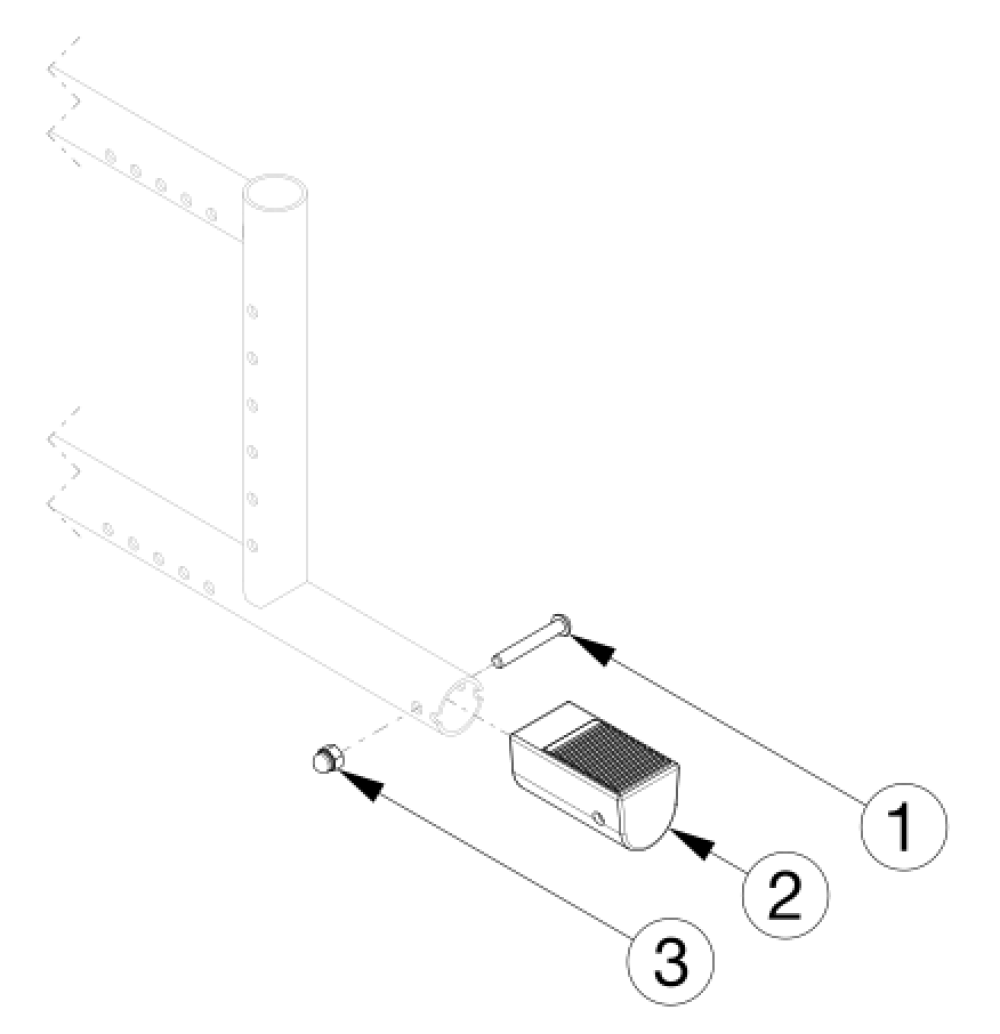 1
2
3