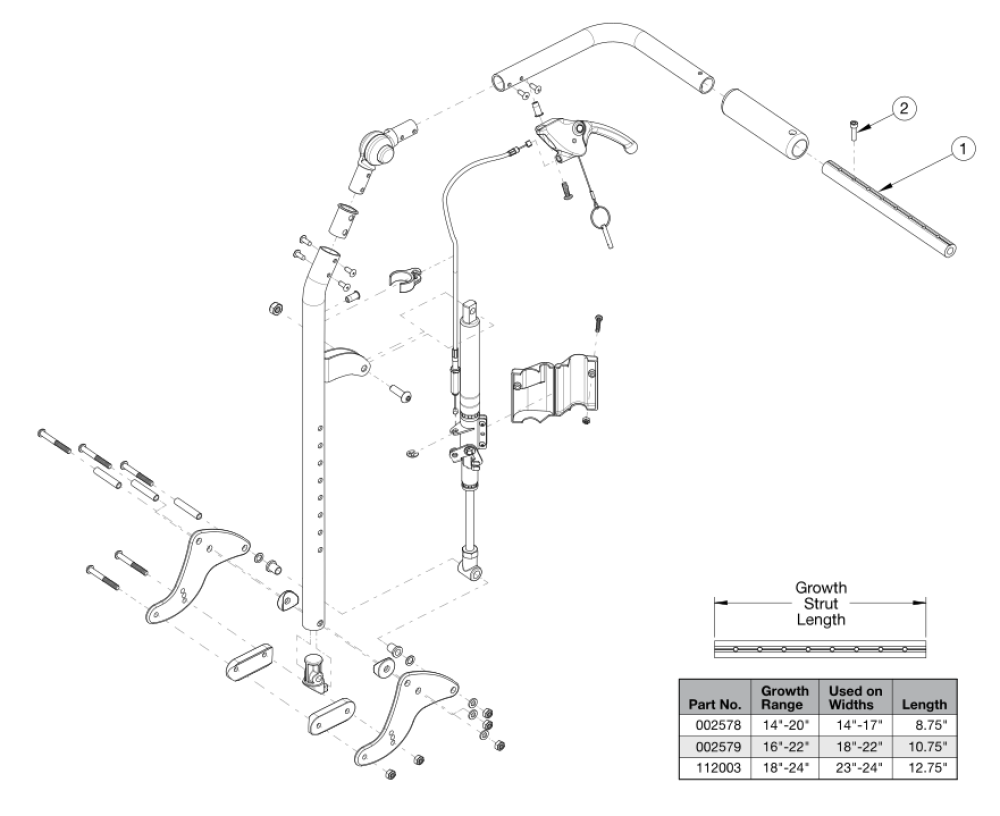 2

1

Growth Strut Length

| Part No. | Growth Range | Used on Widths | Length |
|---|---|---|---|
| 002578 | 14"-20" | 14"-17" | 8.75" |
| 002579 | 16"-22" | 18"-22" | 10.75" |
| 112003 | 18"-24" | 23"-24" | 12.75" |