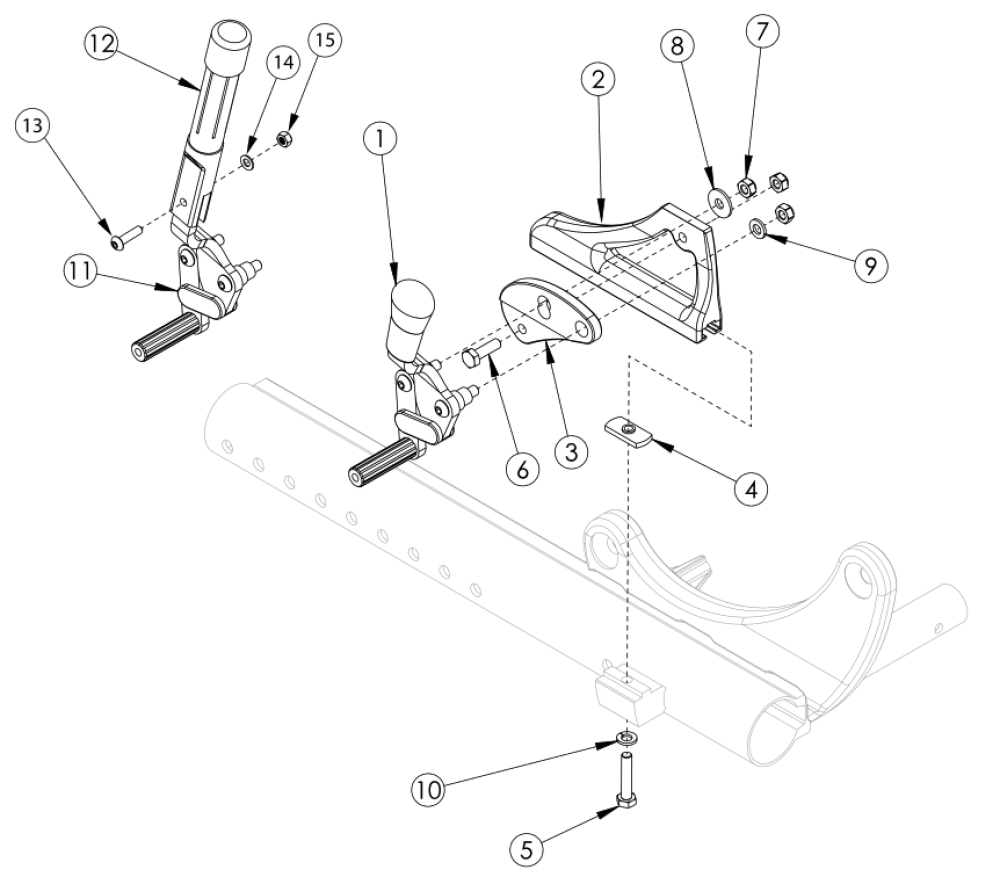 12
14
15
13
11
1
2
8
7
9
6
3
4
10
5