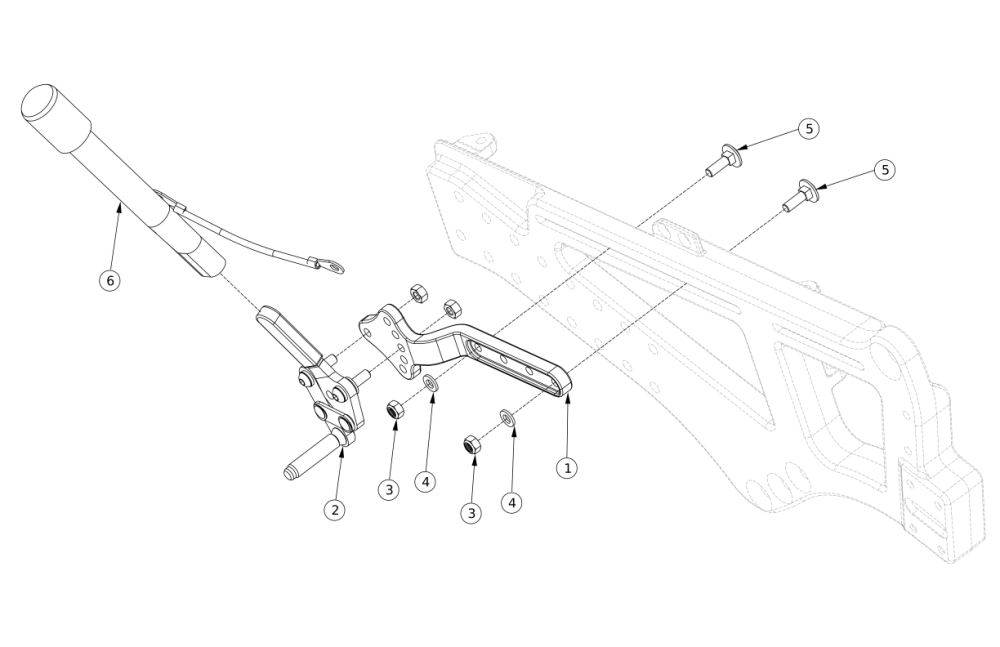 5
5
6
1
2
3
4
3
4