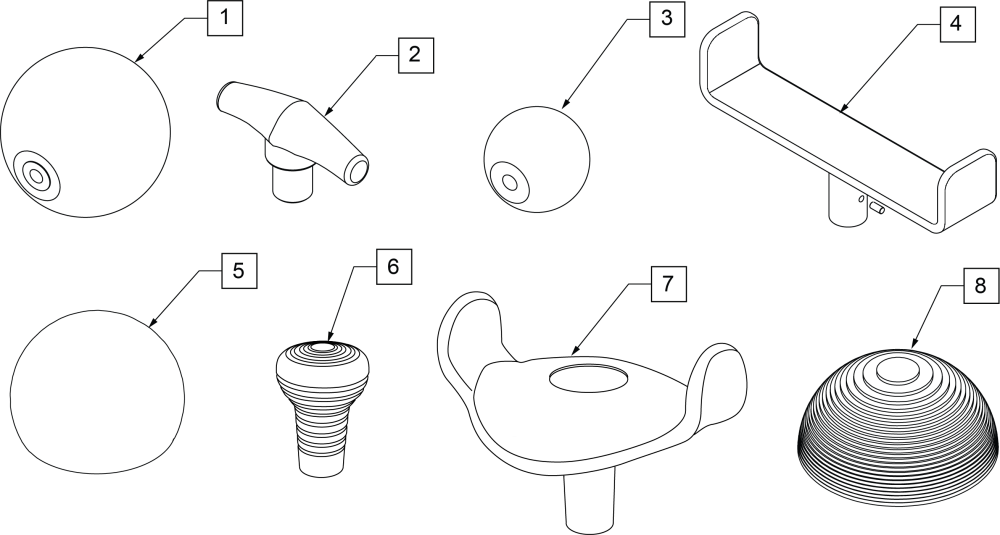 1
2
3
4
5
6
7
8