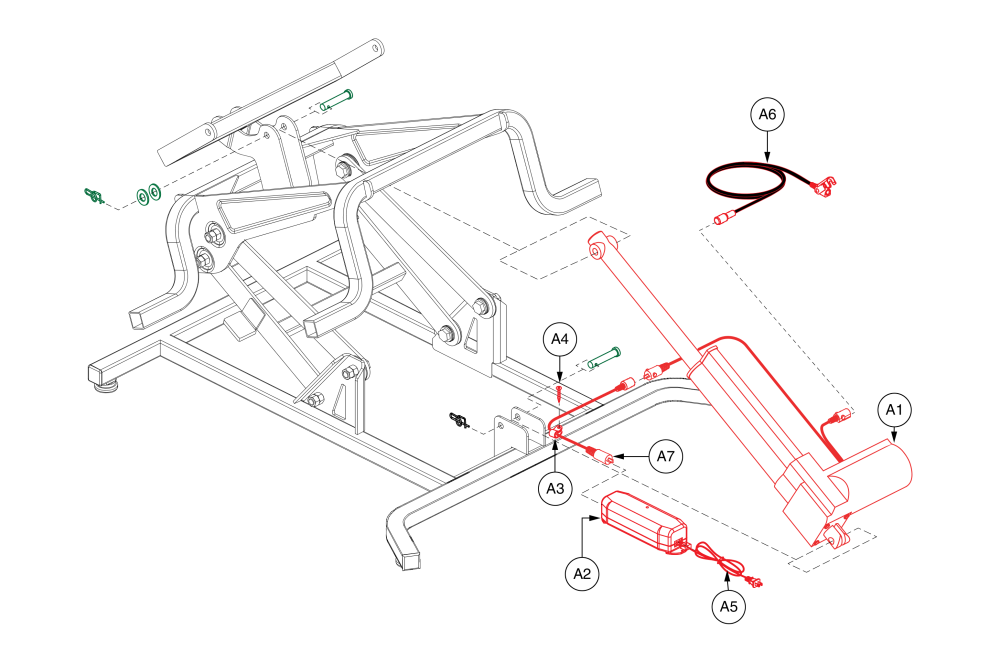 A6
A4
A1
A7
A3
A2
A5