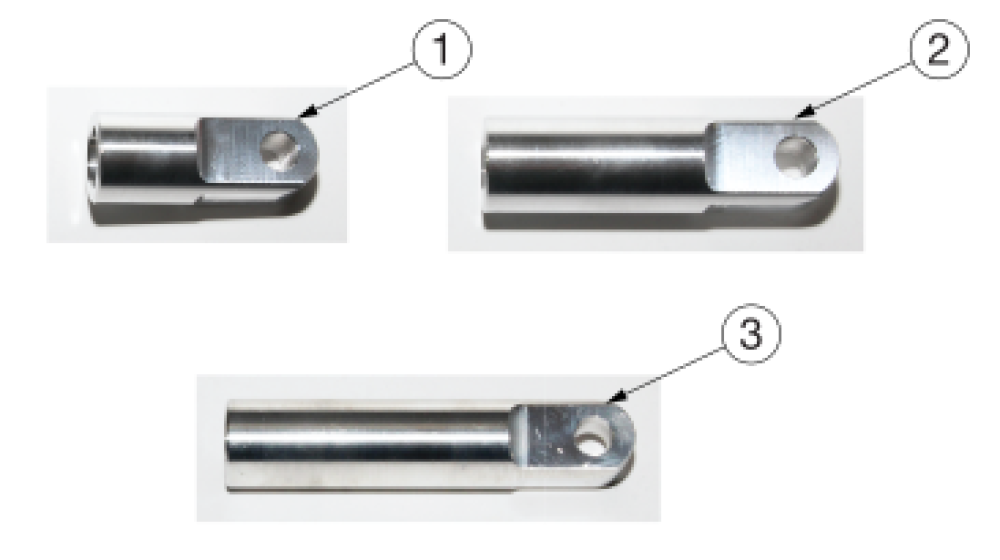 1

2

3