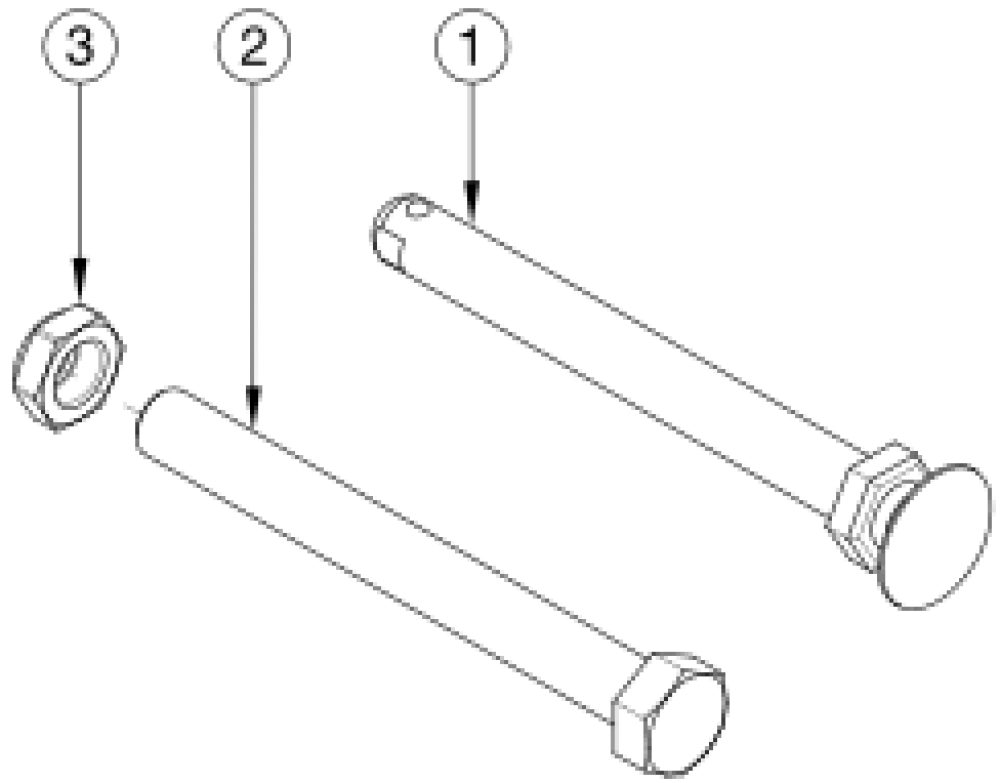 3
2
1