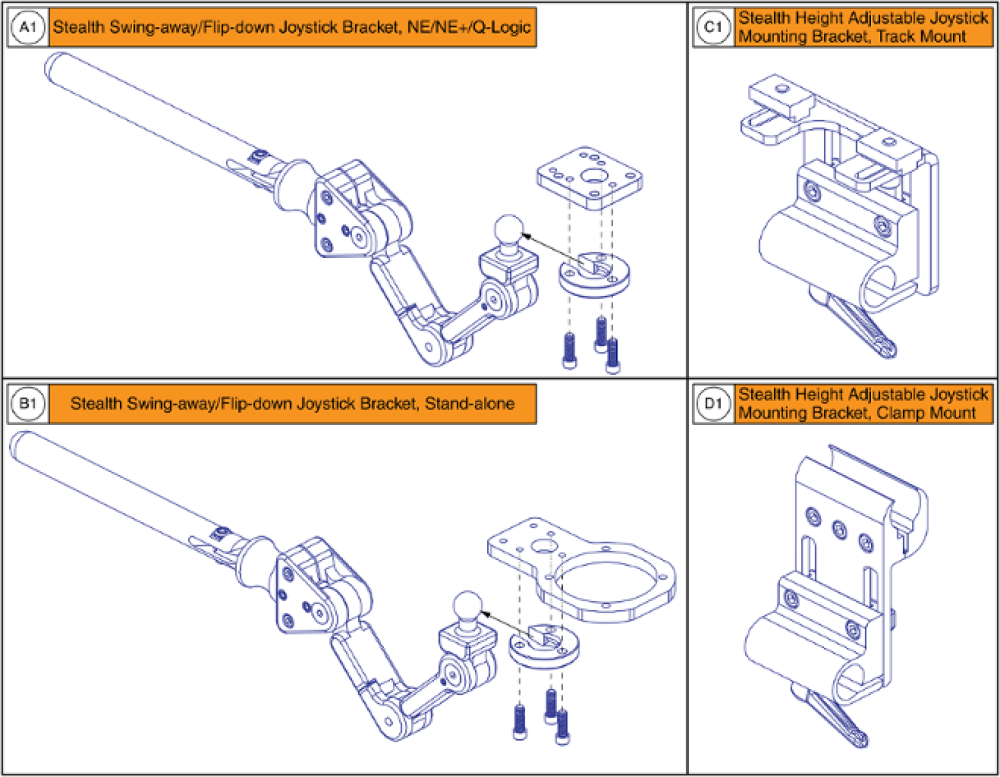 A1 Stealth Swing-away/Flip-down Joystick Bracket, NE/NE+/Q-Logic

C1 Stealth Height Adjustable Joystick Mounting Bracket, Track Mount

B1 Stealth Swing-away/Flip-down Joystick Bracket, Stand-alone

D1 Stealth Height Adjustable Joystick Mounting Bracket, Clamp Mount