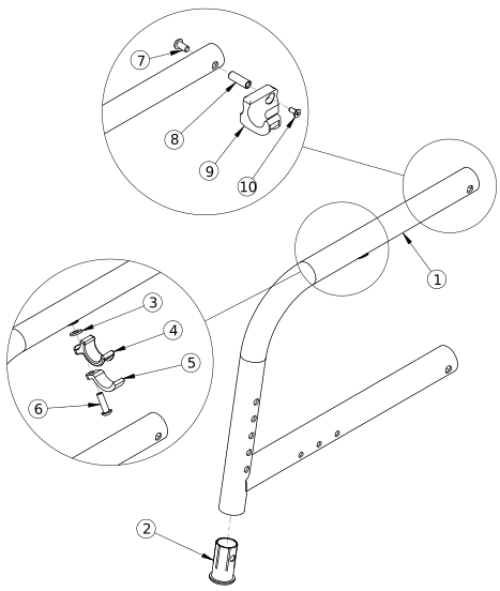 7
8
9
10
1
3
4
5
6
2