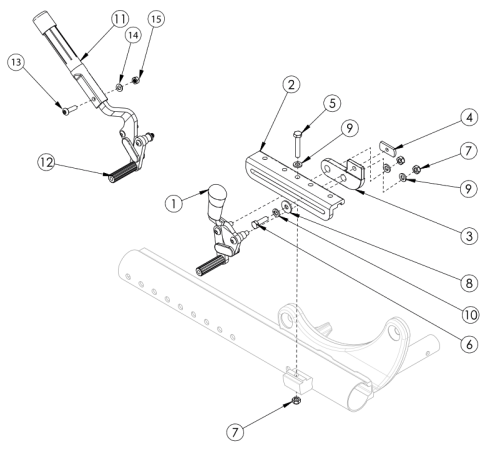 11
15
14
13
12
2
5
9
4
7
9
1
3
8
10
6
7