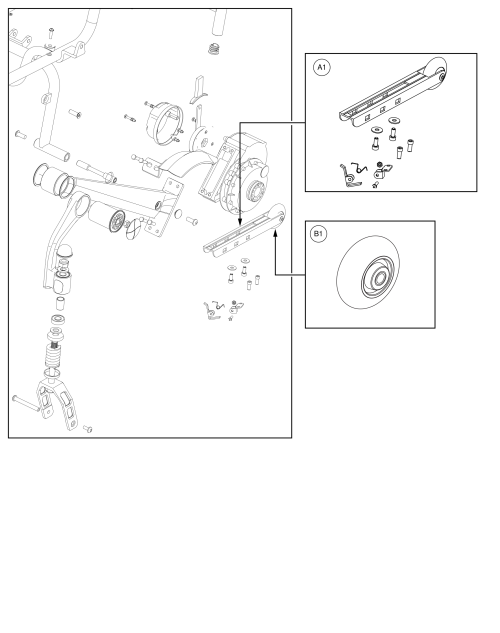 A1

B1