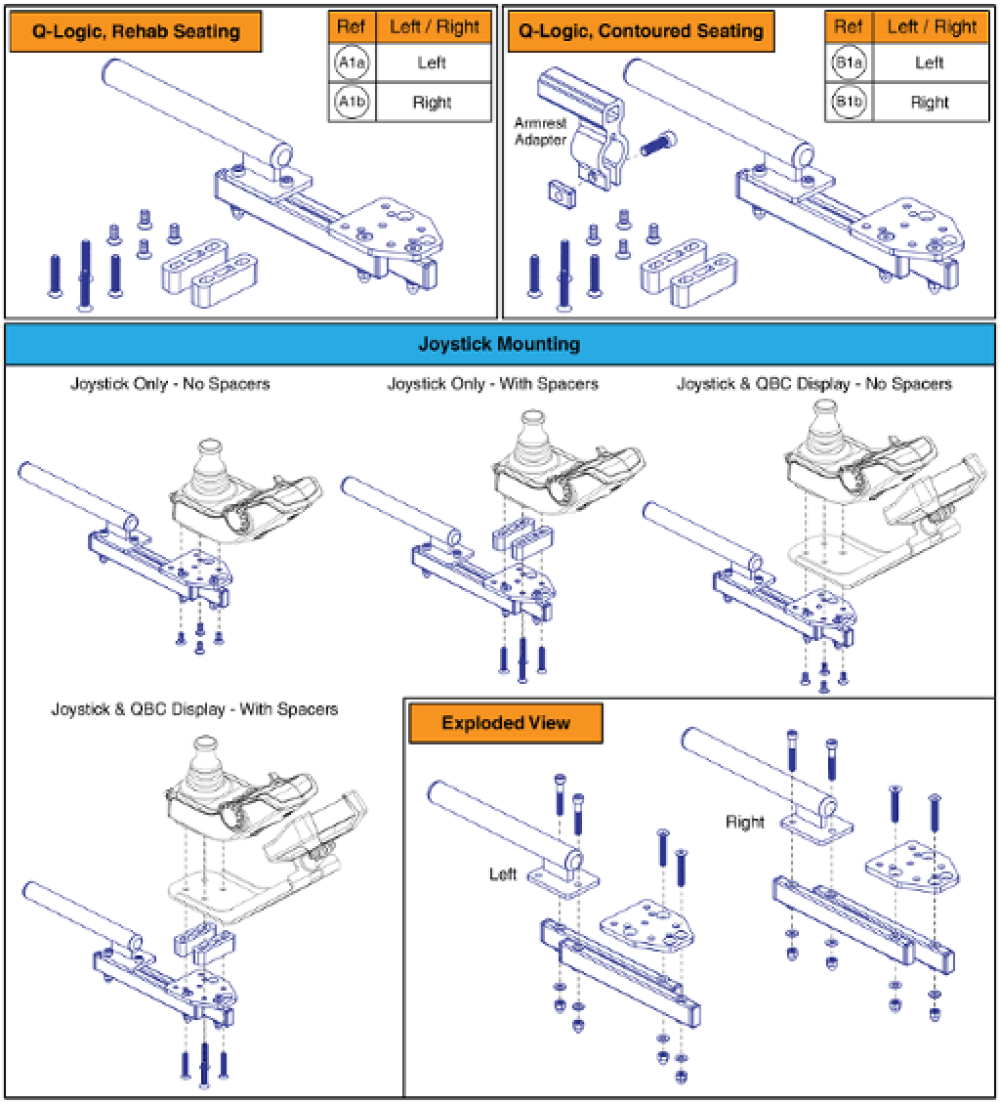 Q-Logic, Rehab Seating

| Ref | Left / Right |
|---|---|
| A1a | Left |
| A1b | Right |

Q-Logic, Contoured Seating

| Ref | Left / Right |
|---|---|
| B1a | Left |
| B1b | Right |

Armrest Adapter

Joystick Mounting

Joystick Only - No Spacers

Joystick Only - With Spacers

Joystick & QBC Display - No Spacers

Joystick & QBC Display - With Spacers

Exploded View

Left

Right