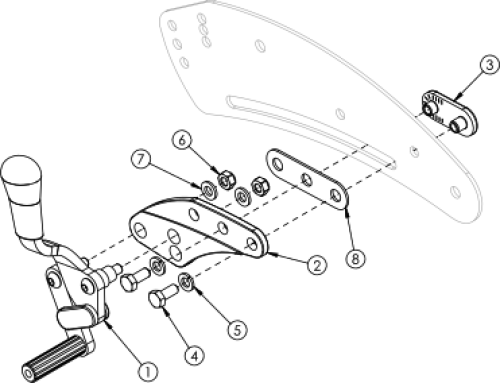 3

6

7

8

2

5

4

1