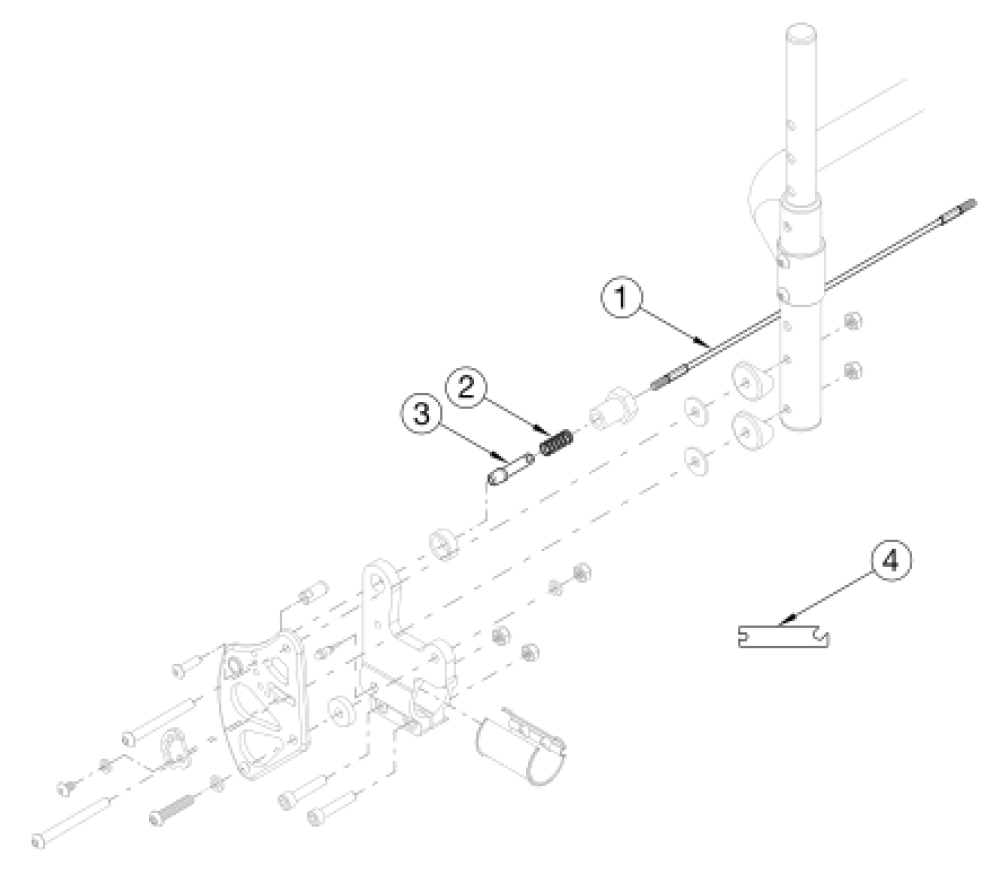 1
2
3
4