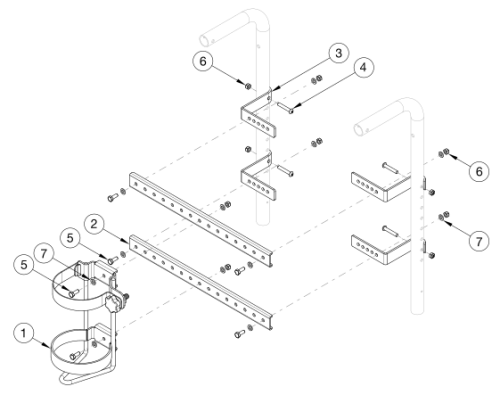 6
3
4
6
7
2
5
7
5
1