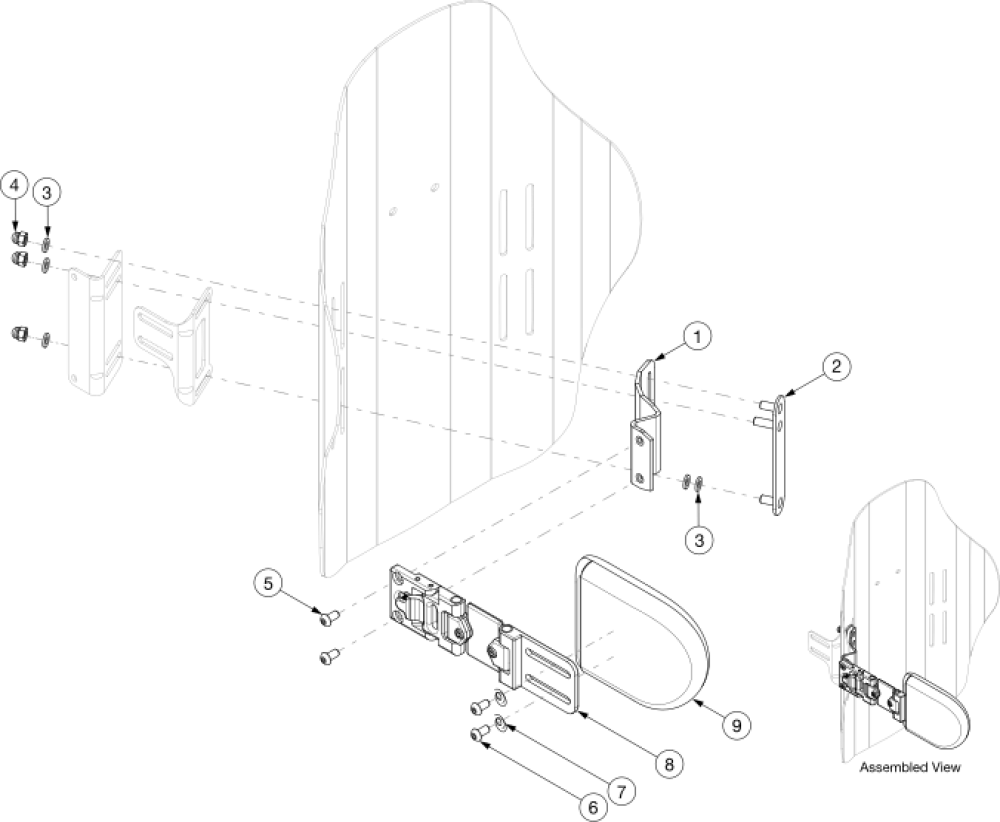 4
3
1
2
3
5
9
8
7
6
Assembled View