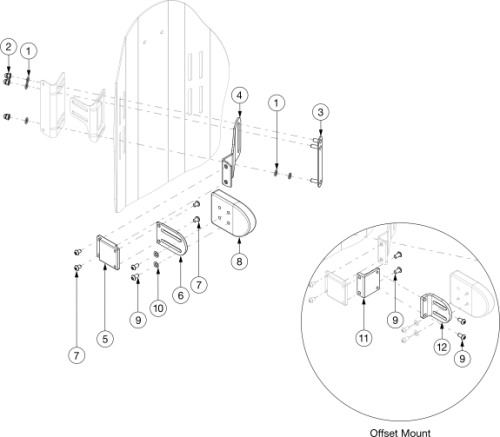 2
1
4
1
3
8
7
6
10
9
5
7
9
11
12
9
Offset Mount