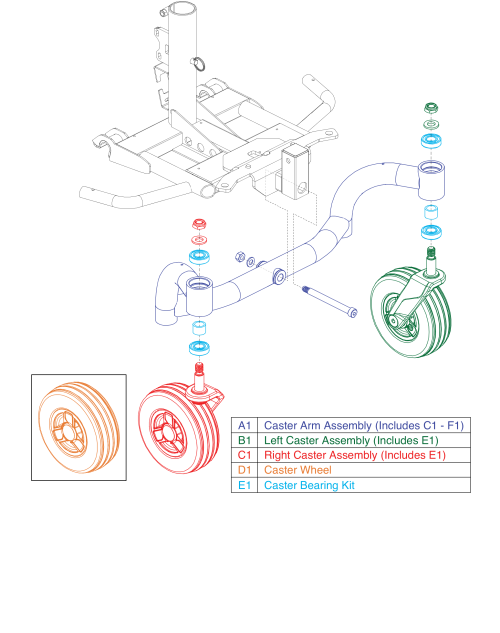 | A1 | Caster Arm Assembly (Includes C1 - F1) |
|---|---|
| B1 | Left Caster Assembly (Includes E1) |
| C1 | Right Caster Assembly (Includes E1) |
| D1 | Caster Wheel |
| E1 | Caster Bearing Kit |