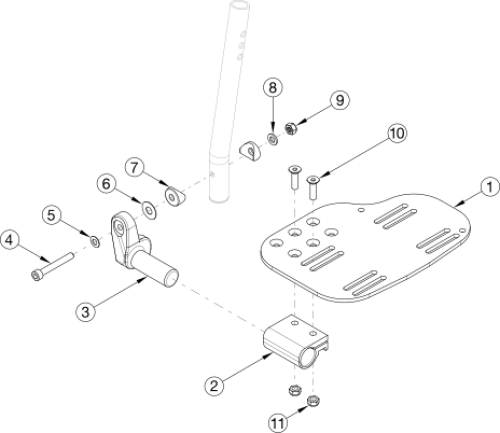 8
9
10
7
6
1
5
4
3
2
11