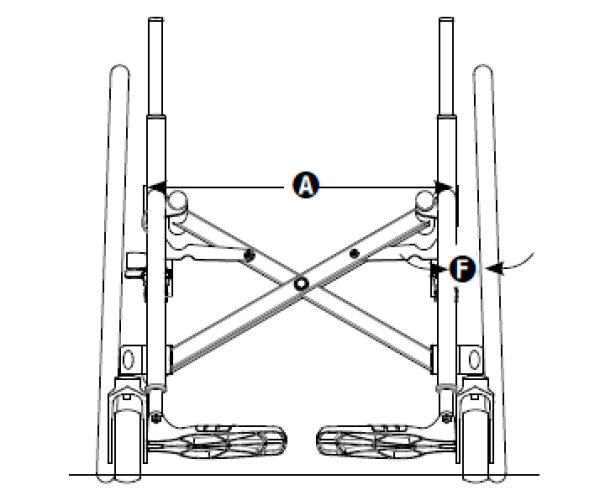 A
F