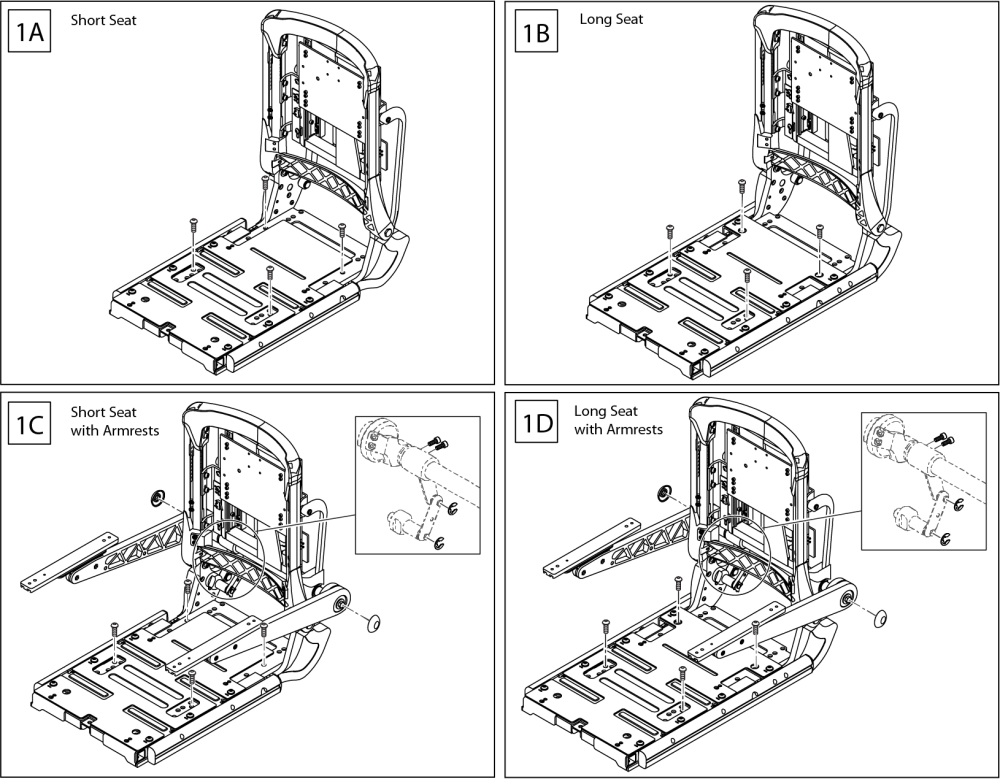 1A
Short Seat

1B
Long Seat

1C
Short Seat
with Armrests

1D
Long Seat
with Armrests