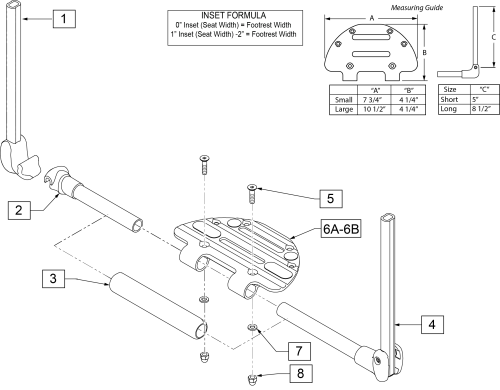 1

INSET FORMULA
0" Inset (Seat Width) = Footrest Width
1" Inset (Seat Width) -2" = Footrest Width

Measuring Guide

A

B

C

|  | "A" | "B" |
|---|---|---|
| Small | 7 3/4" | 4 1/4" |
| Large | 10 1/2" | 4 1/4" |

| Size | "C" |
|---|---|
| Short | 5" |
| Long | 8 1/2" |

2

5

6A-6B

3

4

7

8