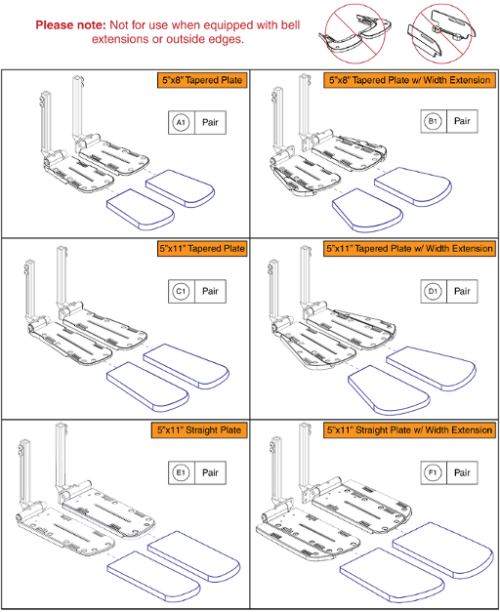 Please note: Not for use when equipped with bell extensions or outside edges.

5"x8" Tapered Plate

A1 Pair

5"x8" Tapered Plate w/ Width Extension

B1 Pair

5"x11" Tapered Plate

C1 Pair

5"x11" Tapered Plate w/ Width Extension

D1 Pair

5"x11" Straight Plate

E1 Pair

5"x11" Straight Plate w/ Width Extension

F1 Pair