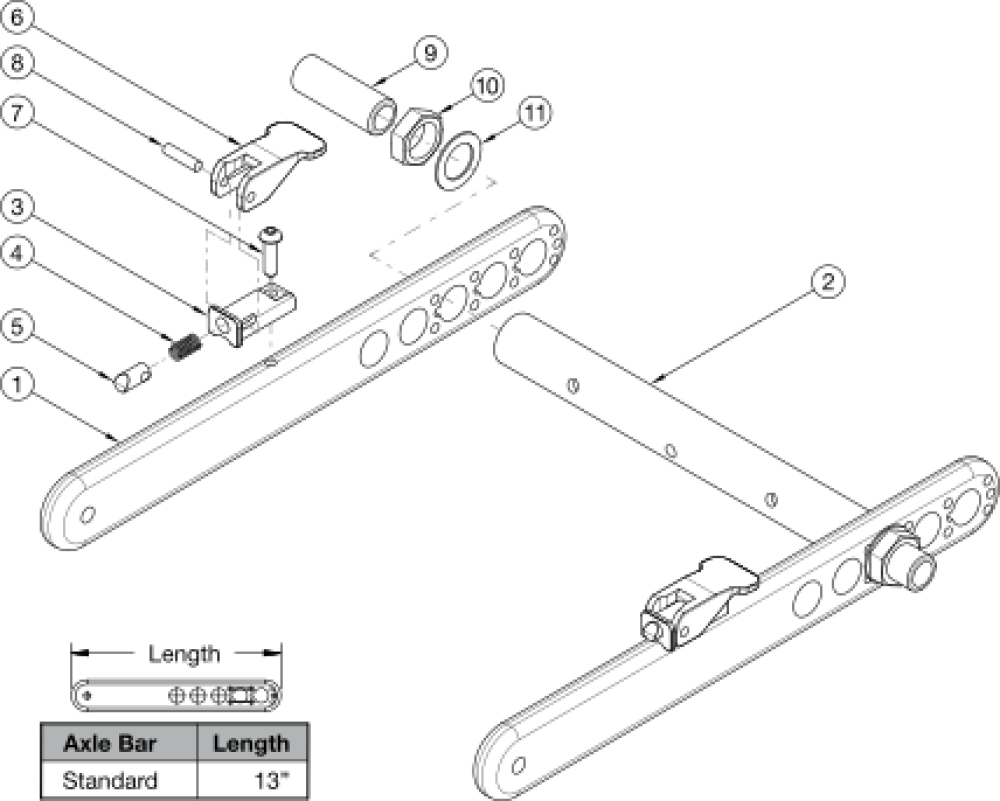 6
8
7
3
4
5
1
9
10
11
2

Length

| Axle Bar | Length |
|---|---|
| Standard | 13" |