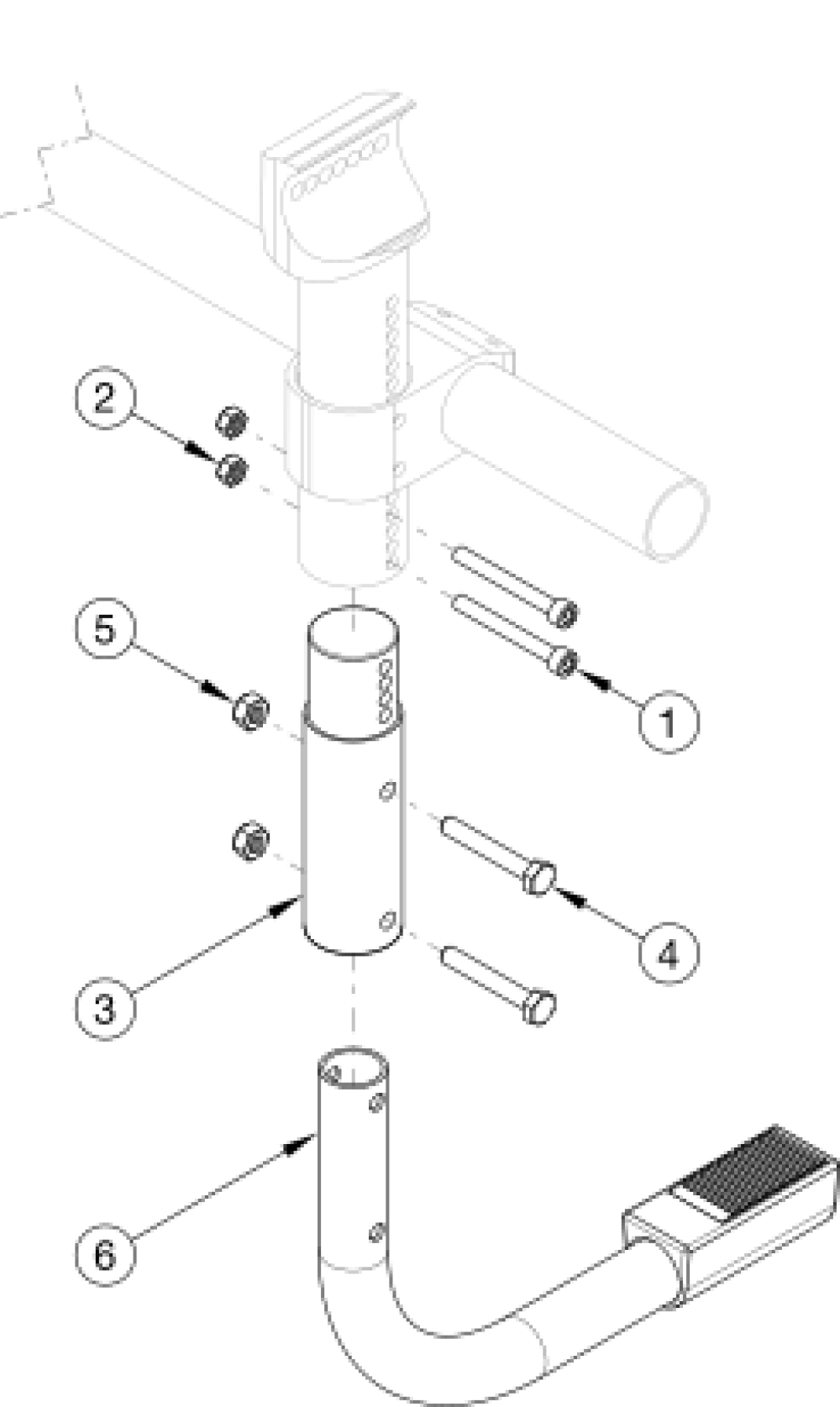 2

5

1

4

3

6