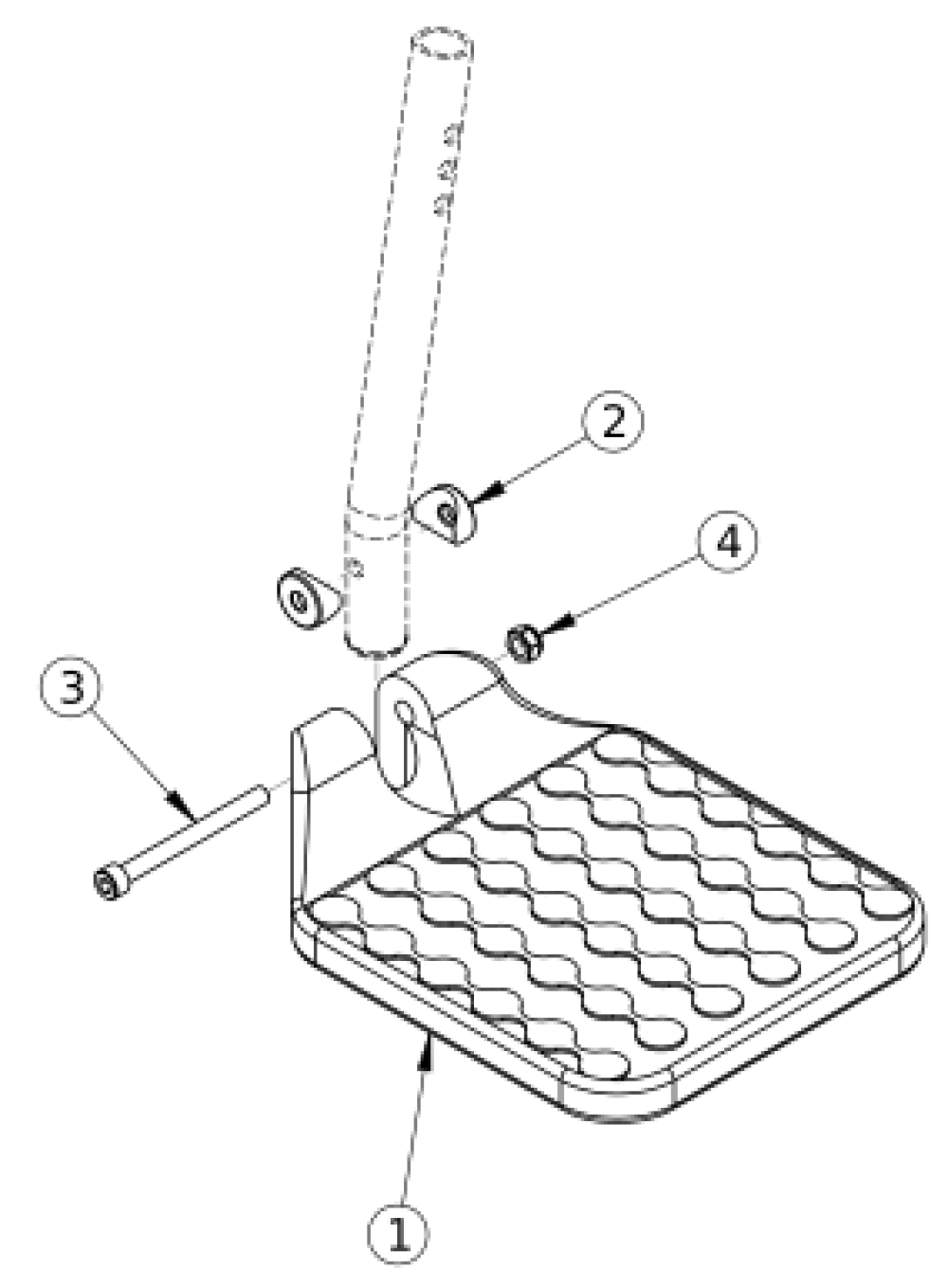 2
4
3
1